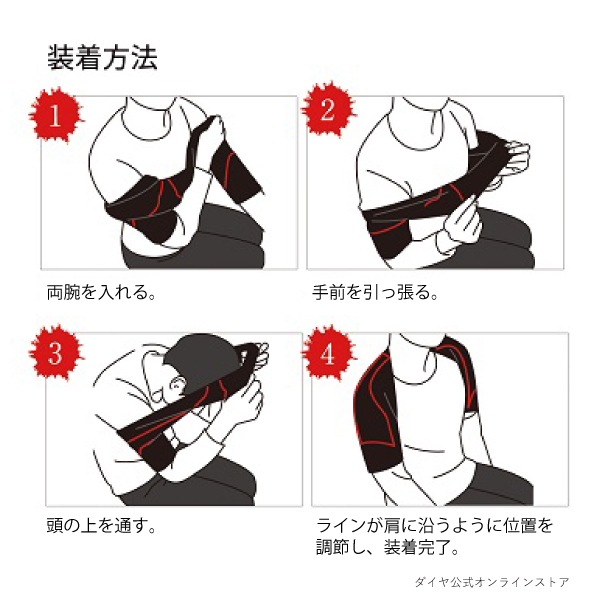 装着方法

1

両腕を入れる。

2

手前を引っ張る。

3

頭の上を通す。

4

ラインが肩に沿うように位置を調節し、装着完了。

ダイヤ公式オンラインストア